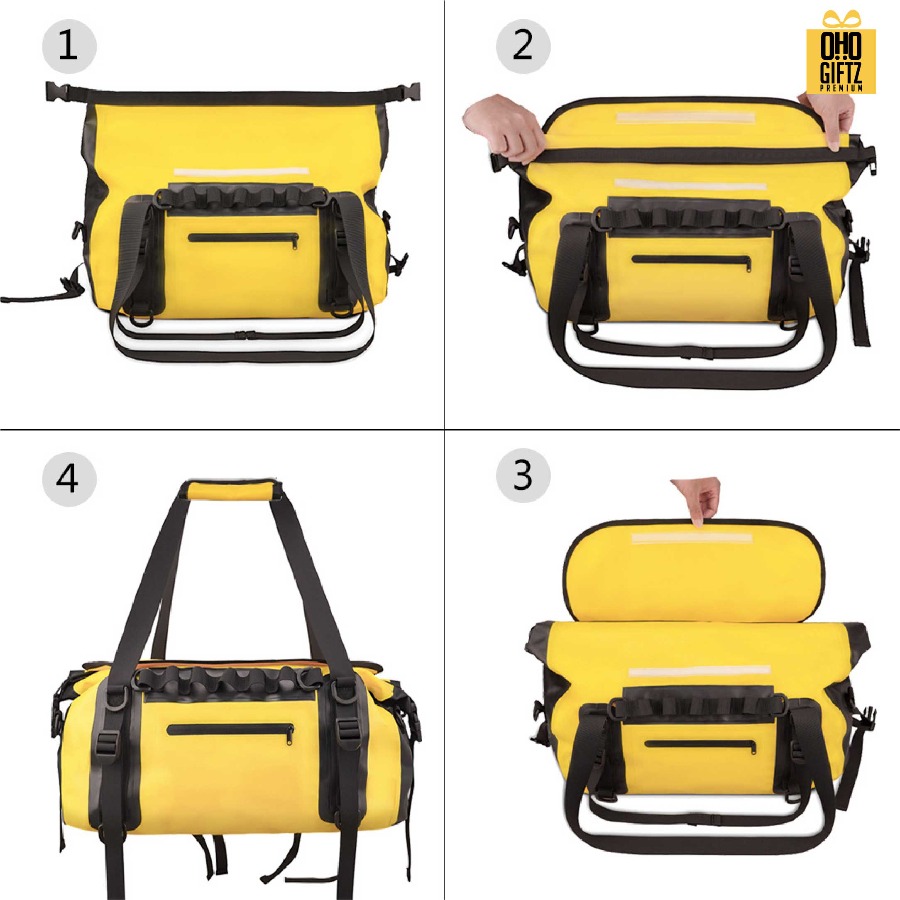 1

2

OHO GIFTZ PREMIUM

4

3