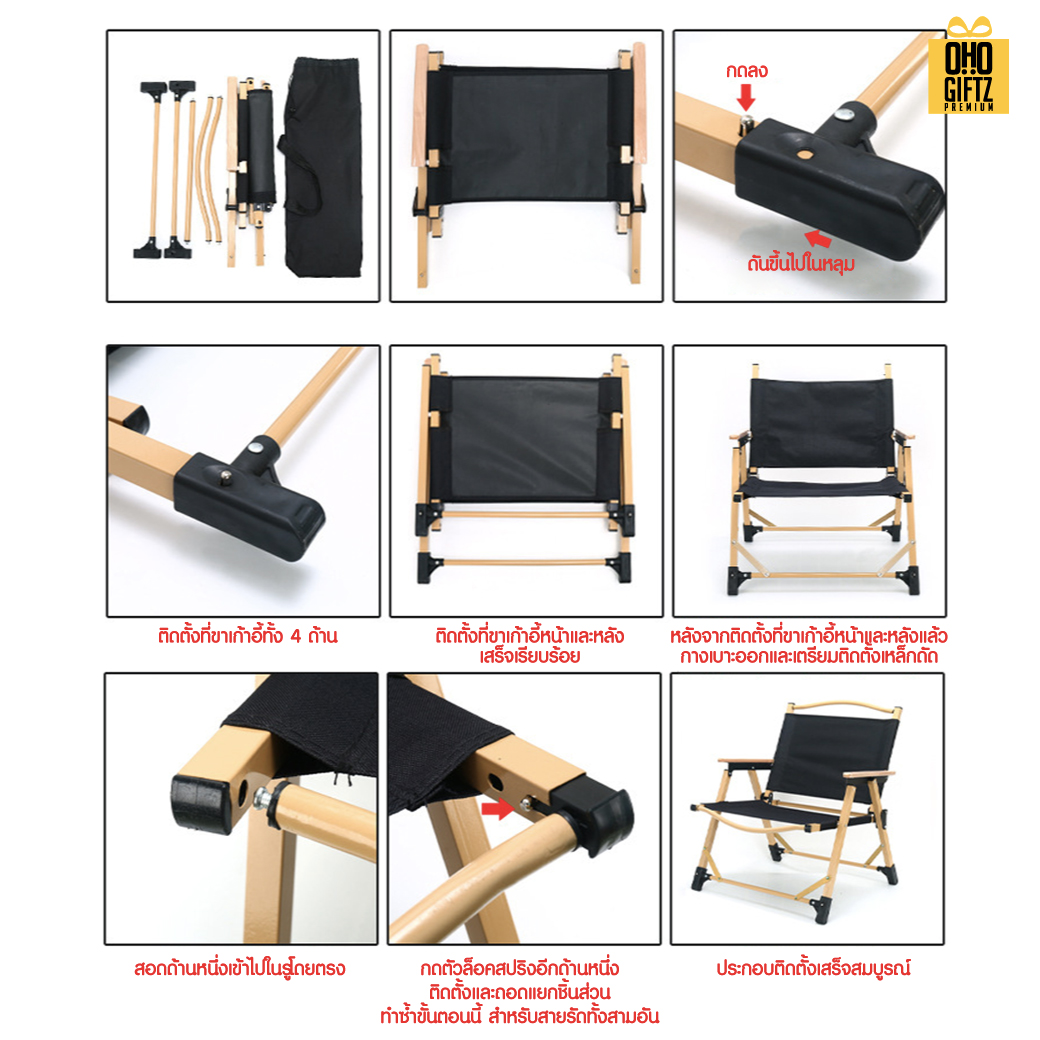 OHO GIFTZ PREMIUM

กดลง

ดันขึ้นไปในหลุม

ติดตั้งที่ขาเก้าอี้ทั้ง 4 ด้าน

ติดตั้งที่ขาเก้าอี้หน้าและหลัง เสร็จเรียบร้อย

หลังจากติดตั้งที่ขาเก้าอี้หน้าและหลังแล้ว กางเบาะออกและเตรียมติดตั้งเหล็กดัด

สอดด้านหนึ่งเข้าไปในรูโดยตรง

กดตัวล็อคสปริงอีกด้านหนึ่ง ติดตั้งและถอดแยกชิ้นส่วน ทำซ้ำขั้นตอนนี้ สำหรับสายรัดทั้งสามอัน

ประกอบติดตั้งเสร็จสมบูรณ์