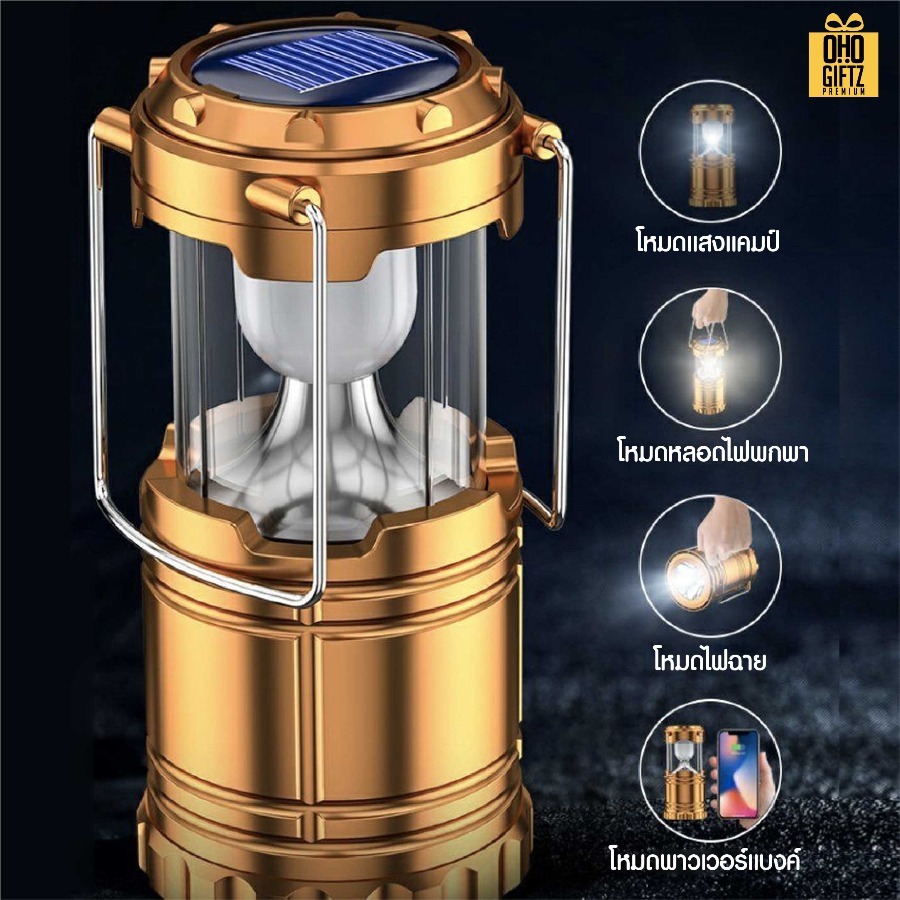 OHO GIFTZ PREMIUM

โหมดแสงแคมป์

โหมดหลอดไฟพกพา

โหมดไฟฉาย

โหมดพาวเวอร์แบงค์